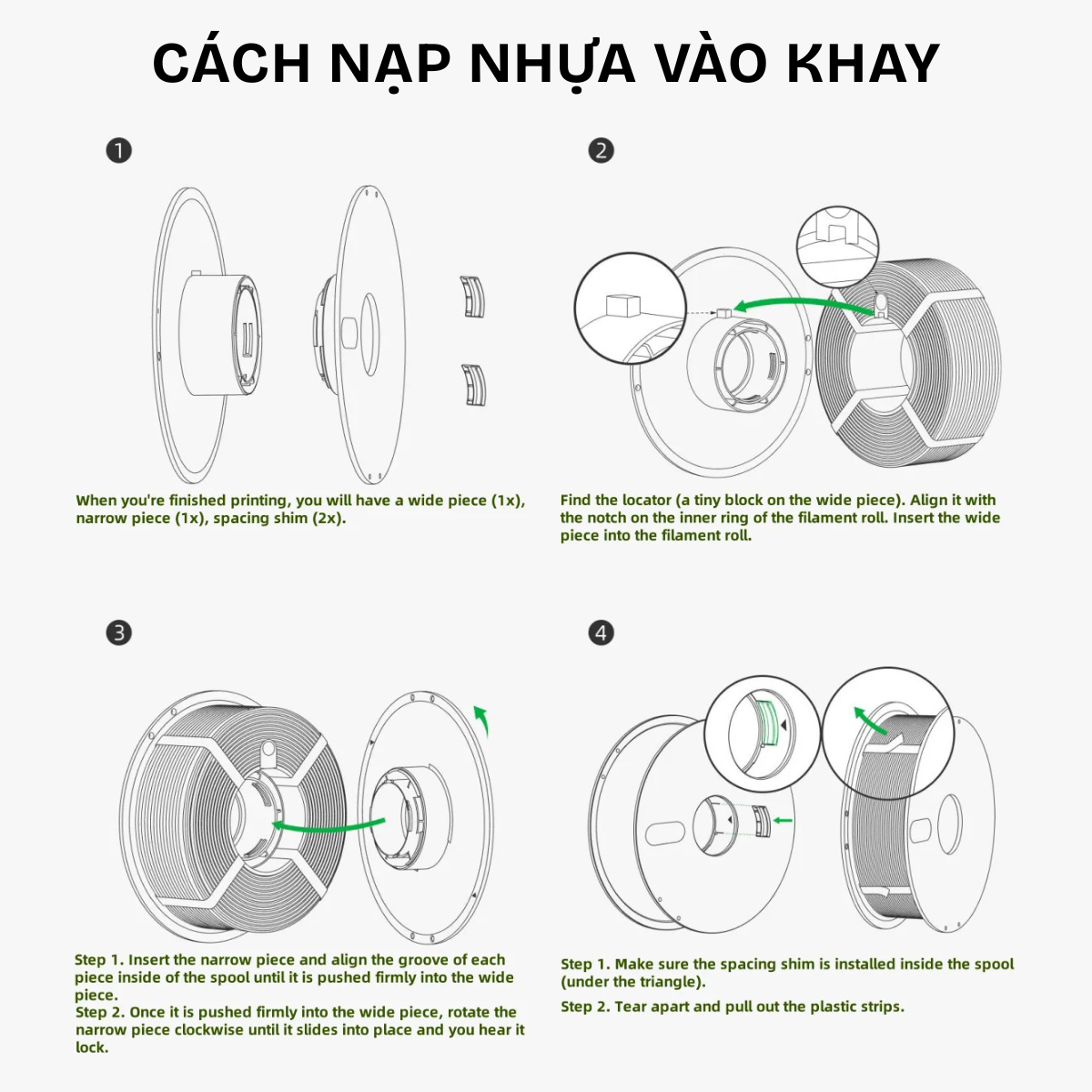 CÁCH NẠP NHỰA VÀO KHAY

1

When you're finished printing, you will have a wide piece (1x), narrow piece (1x), spacing shim (2x).

2

Find the locator (a tiny block on the wide piece). Align it with the notch on the inner ring of the filament roll. Insert the wide piece into the filament roll.

3

Step 1. Insert the narrow piece and align the groove of each piece inside of the spool until it is pushed firmly into the wide piece.
Step 2. Once it is pushed firmly into the wide piece, rotate the narrow piece clockwise until it slides into place and you hear it lock.

4

Step 1. Make sure the spacing shim is installed inside the spool (under the triangle).
Step 2. Tear apart and pull out the plastic strips.