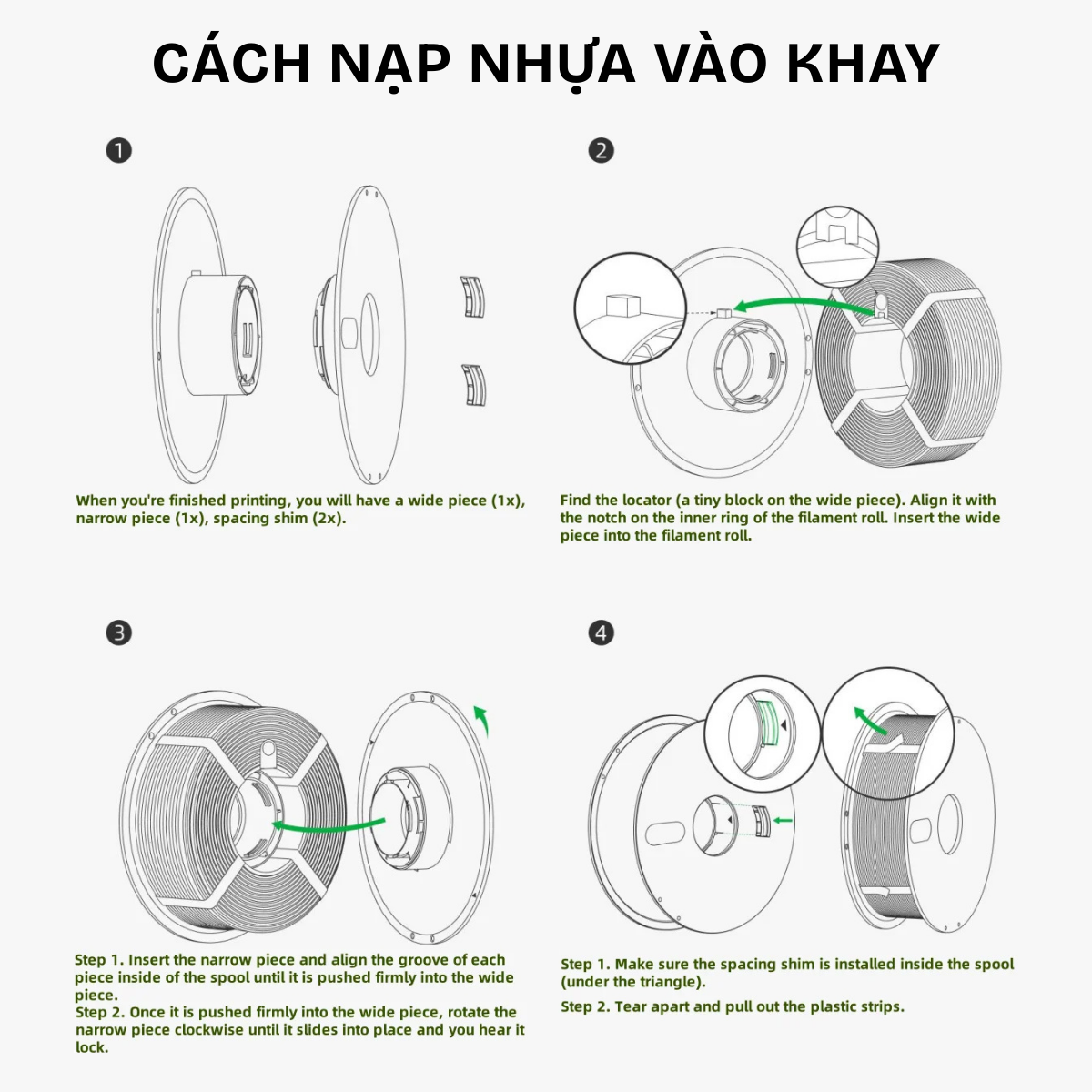 CÁCH NẠP NHỰA VÀO KHAY

1

When you're finished printing, you will have a wide piece (1x), narrow piece (1x), spacing shim (2x).

2

Find the locator (a tiny block on the wide piece). Align it with the notch on the inner ring of the filament roll. Insert the wide piece into the filament roll.

3

Step 1. Insert the narrow piece and align the groove of each piece inside of the spool until it is pushed firmly into the wide piece.
Step 2. Once it is pushed firmly into the wide piece, rotate the narrow piece clockwise until it slides into place and you hear it lock.

4

Step 1. Make sure the spacing shim is installed inside the spool (under the triangle).
Step 2. Tear apart and pull out the plastic strips.